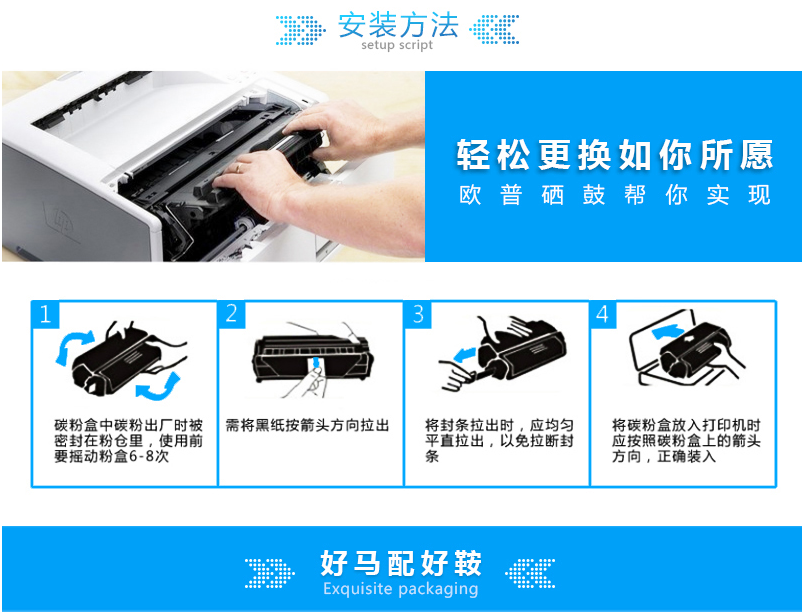 安装方法
setup script

轻松更换如你所愿
欧普硒鼓帮你实现

1
碳粉盒中碳粉出厂时被密封在粉仓里，使用前要摇动粉盒6-8次

2
需将黑纸按箭头方向拉出

3
将封条拉出时，应均匀平直拉出，以免拉断封条

4
将碳粉盒放入打印机时应按照碳粉盒上的箭头方向，正确装入

好马配好鞍
Exquisite packaging