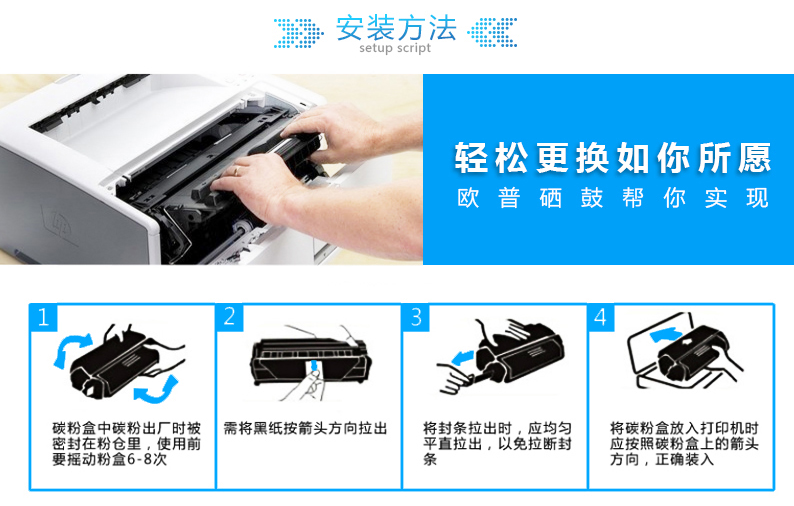 安装方法
setup script

轻松更换如你所愿
欧普硒鼓帮你实现

1
碳粉盒中碳粉出厂时被密封在粉仓里，使用前要摇动粉盒6-8次

2
需将黑纸按箭头方向拉出

3
将封条拉出时，应均匀平直拉出，以免拉断封条

4
将碳粉盒放入打印机时应按照碳粉盒上的箭头方向，正确装入